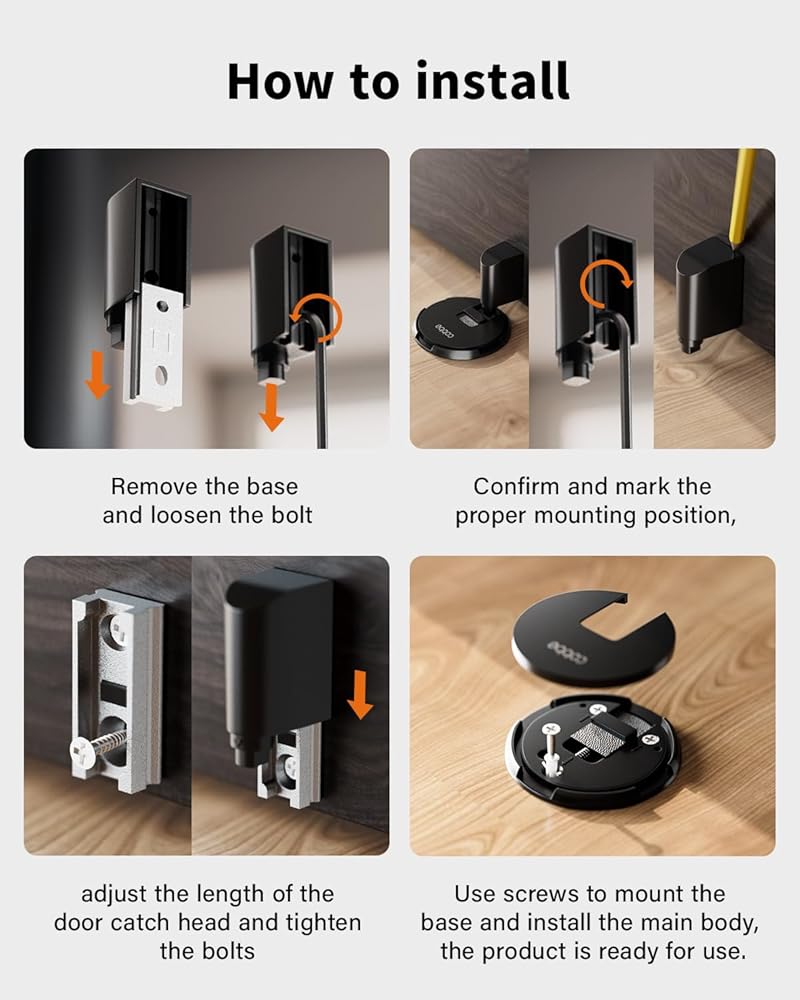 How to install

Remove the base and loosen the bolt

Confirm and mark the proper mounting position,

adjust the length of the door catch head and tighten the bolts

Use screws to mount the base and install the main body, the product is ready for use.