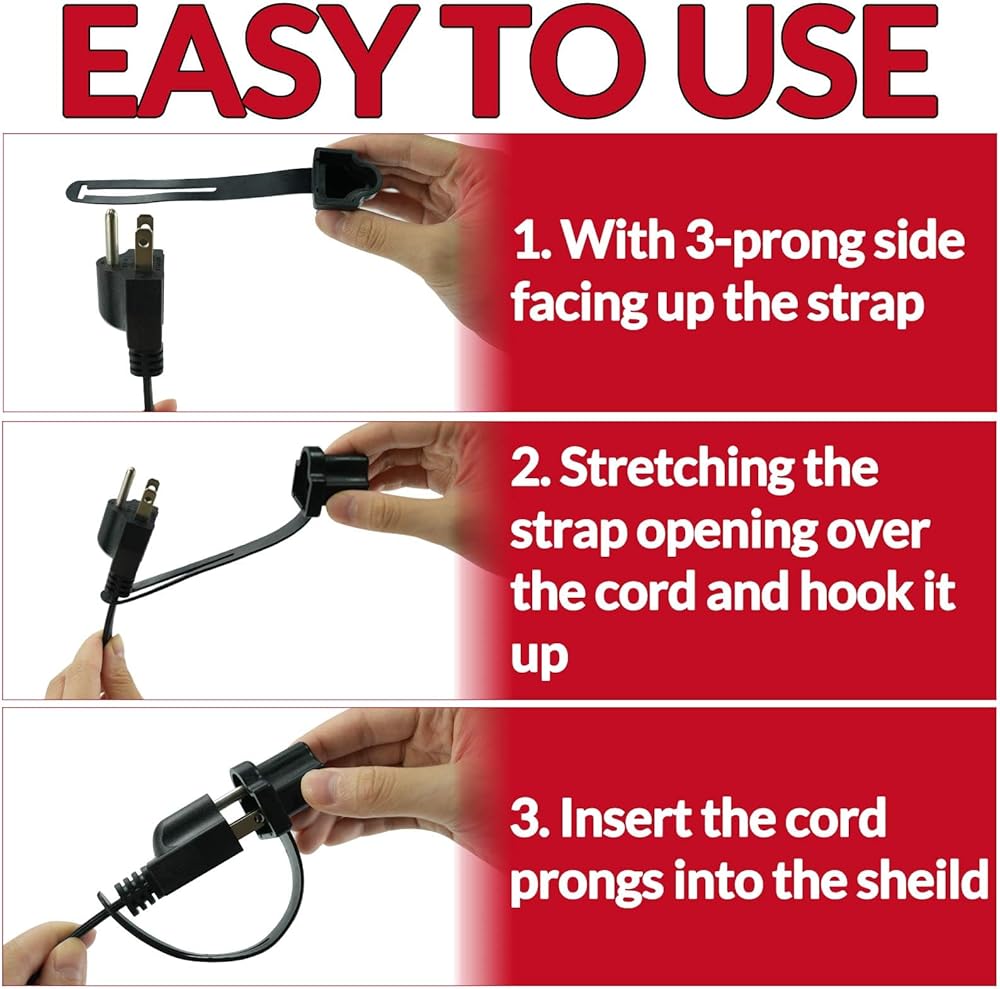 EASY TO USE

1. With 3-prong side facing up the strap

2. Stretching the strap opening over the cord and hook it up

3. Insert the cord prongs into the sheild