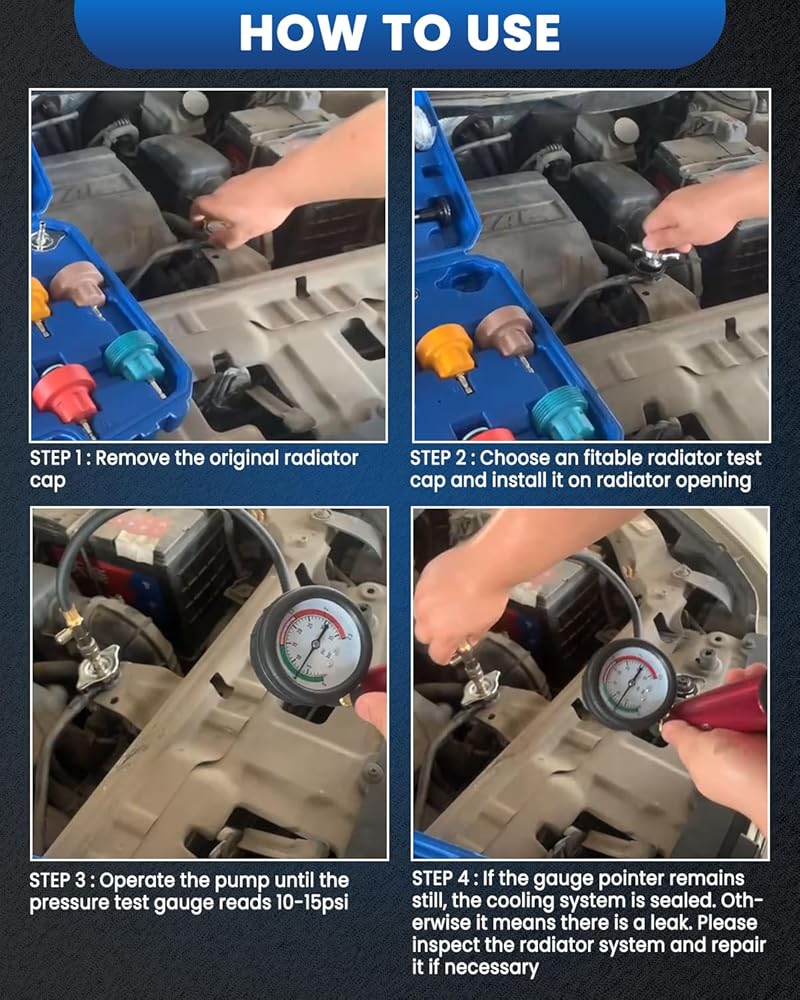 HOW TO USE

STEP 1 : Remove the original radiator cap

STEP 2 : Choose an fitable radiator test cap and install it on radiator opening

STEP 3 : Operate the pump until the pressure test gauge reads 10-15psi

STEP 4 : If the gauge pointer remains still, the cooling system is sealed. Otherwise it means there is a leak. Please inspect the radiator system and repair it if necessary