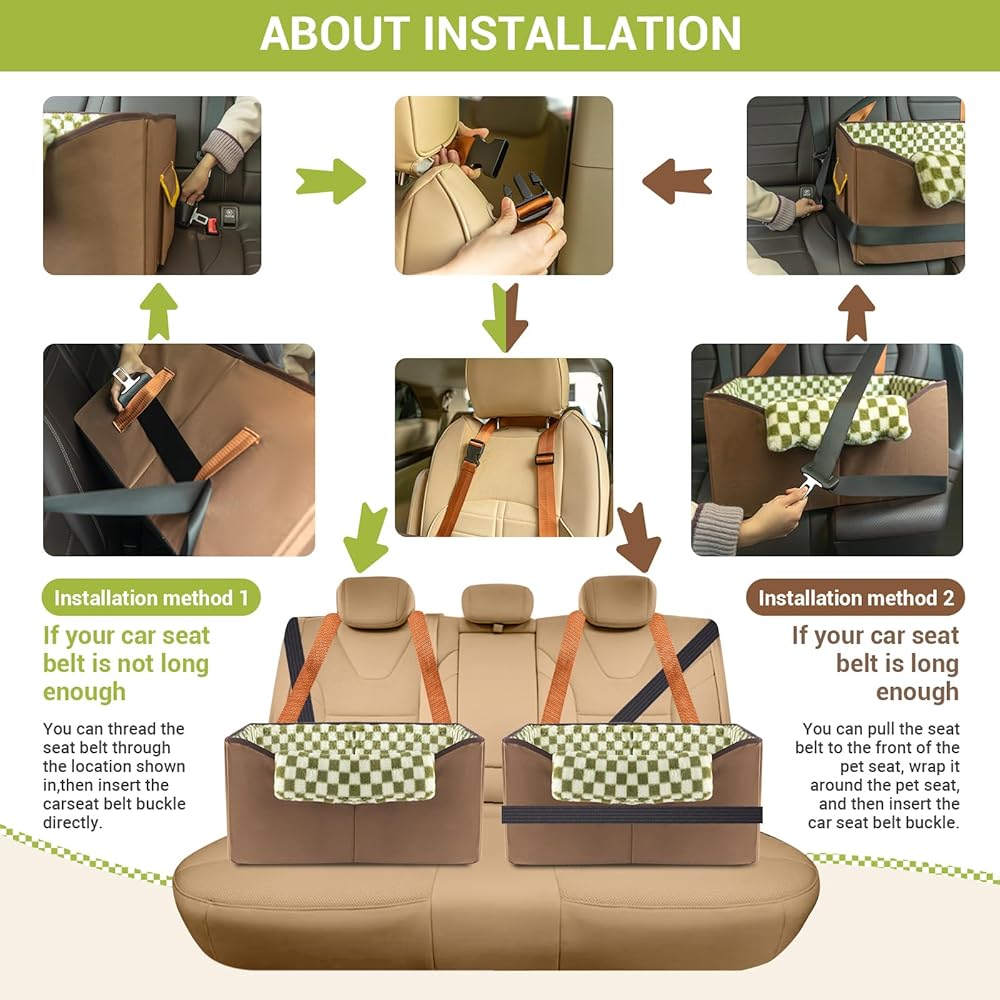 ABOUT INSTALLATION

Installation method 1

If your car seat belt is not long enough

You can thread the seat belt through the location shown in,then insert the carseat belt buckle directly.

Installation method 2

If your car seat belt is long enough

You can pull the seat belt to the front of the pet seat, wrap it around the pet seat, and then insert the car seat belt buckle.