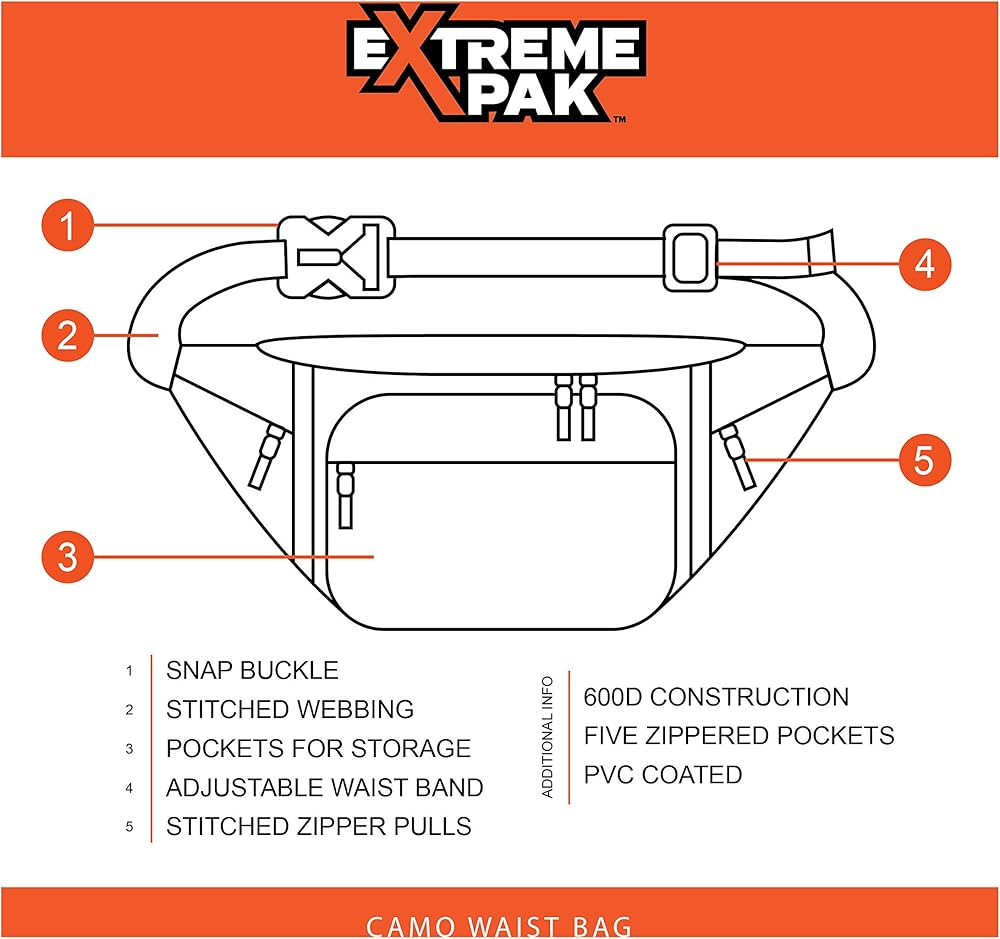 EXTREME PAK™

1

2

3

4

5

1 SNAP BUCKLE
2 STITCHED WEBBING
3 POCKETS FOR STORAGE
4 ADJUSTABLE WAIST BAND
5 STITCHED ZIPPER PULLS

ADDITIONAL INFO
600D CONSTRUCTION
FIVE ZIPPERED POCKETS
PVC COATED

CAMO WAIST BAG