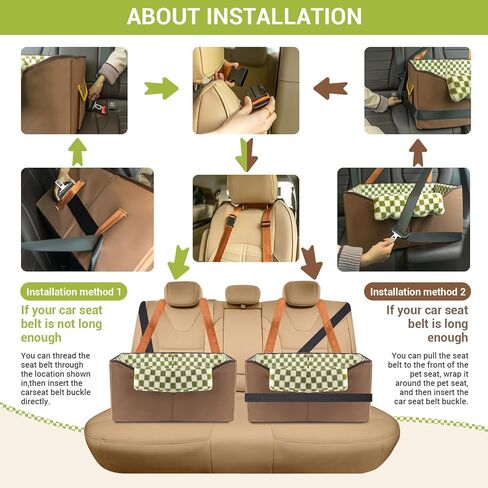 ABOUT INSTALLATION

Installation method 1

If your car seat belt is not long enough

You can thread the seat belt through the location shown in,then insert the carseat belt buckle directly.

Installation method 2

If your car seat belt is long enough

You can pull the seat belt to the front of the pet seat, wrap it around the pet seat, and then insert the car seat belt buckle.