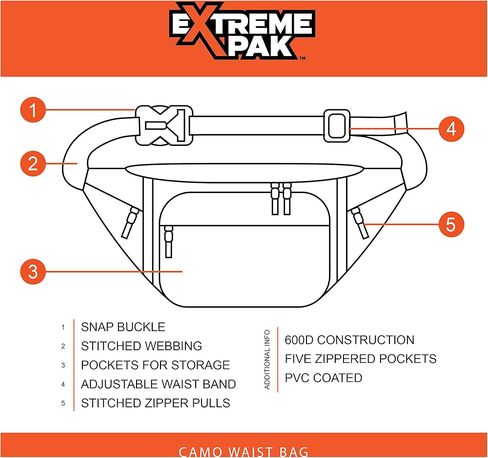 EXTREME PAK™

1

2

3

4

5

1 SNAP BUCKLE
2 STITCHED WEBBING
3 POCKETS FOR STORAGE
4 ADJUSTABLE WAIST BAND
5 STITCHED ZIPPER PULLS

ADDITIONAL INFO
600D CONSTRUCTION
FIVE ZIPPERED POCKETS
PVC COATED

CAMO WAIST BAG