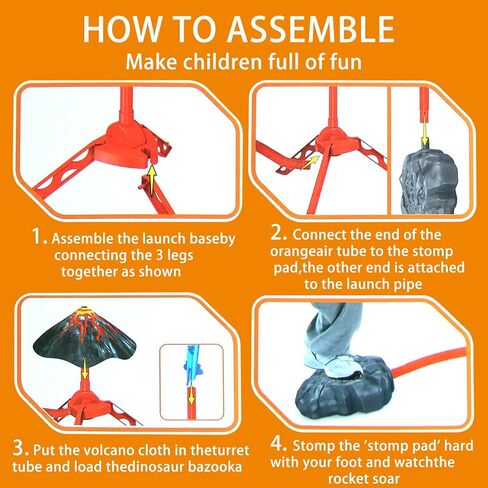 HOW TO ASSEMBLE
Make children full of fun

1. Assemble the launch baseby connecting the 3 legs together as shown

2. Connect the end of the orangeair tube to the stomp pad,the other end is attached to the launch pipe

3. Put the volcano cloth in theturret tube and load thedinosaur bazooka

4. Stomp the 'stomp pad' hard with your foot and watchthe rocket soar