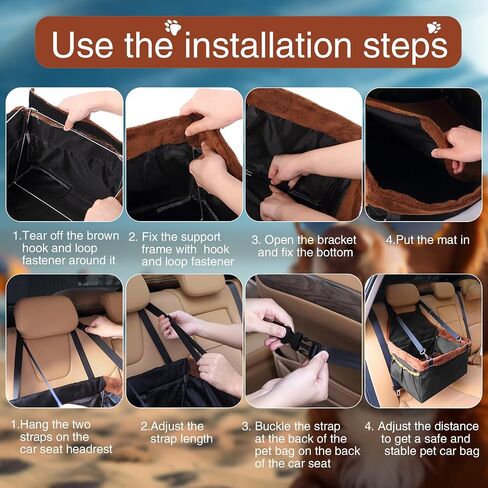 Use the installation steps

1.Tear off the brown hook and loop fastener around it

2. Fix the support frame with hook and loop fastener

3. Open the bracket and fix the bottom

4.Put the mat in

1.Hang the two straps on the car seat headrest

2.Adjust the strap length

3. Buckle the strap at the back of the pet bag on the back of the car seat

4. Adjust the distance to get a safe and stable pet car bag