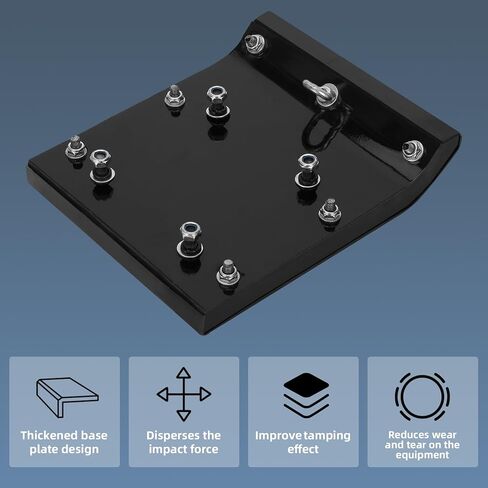 Thickened base plate design

Disperses the impact force

Improve tamping effect

Reduces wear and tear on the equipment