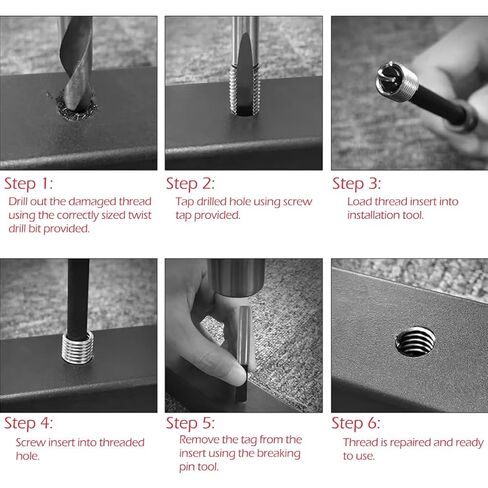 Step 1:
Drill out the damaged thread using the correctly sized twist drill bit provided.

Step 2:
Tap drilled hole using screw tap provided.

Step 3:
Load thread insert into installation tool.

Step 4:
Screw insert into threaded hole.

Step 5:
Remove the tag from the insert using the breaking pin tool.

Step 6:
Thread is repaired and ready to use.