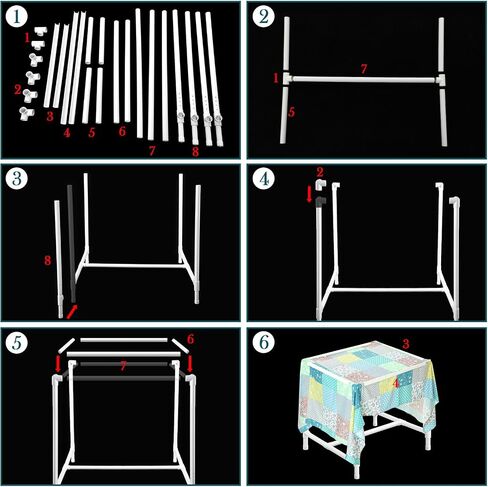 1
1
2
3
4
5
6
7
8

2
1
7
5

3
8

4
2

5
6
7

6
3
4