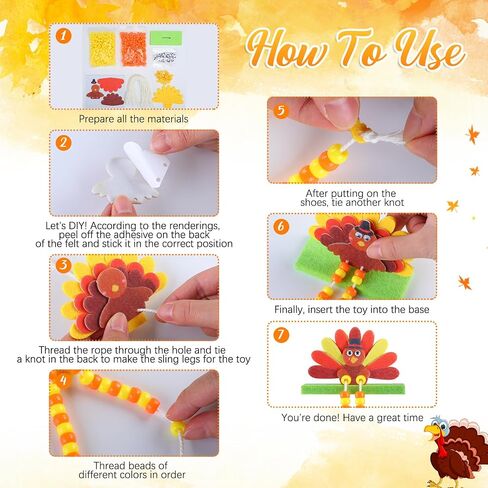 How To Use

1

Prepare all the materials

2

Let's DIY! According to the renderings, peel off the adhesive on the back of the felt and stick it in the correct position

3

Thread the rope through the hole and tie a knot in the back to make the sling legs for the toy

4

Thread beads of different colors in order

5

After putting on the shoes, tie another knot

6

Finally, insert the toy into the base

7

You're done! Have a great time