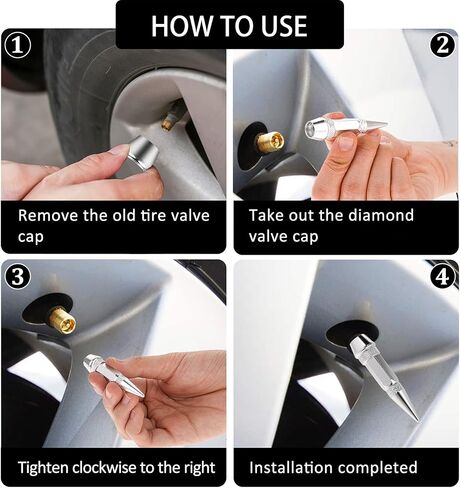 HOW TO USE

①
Remove the old tire valve cap

②
Take out the diamond valve cap

③
Tighten clockwise to the right

④
Installation completed