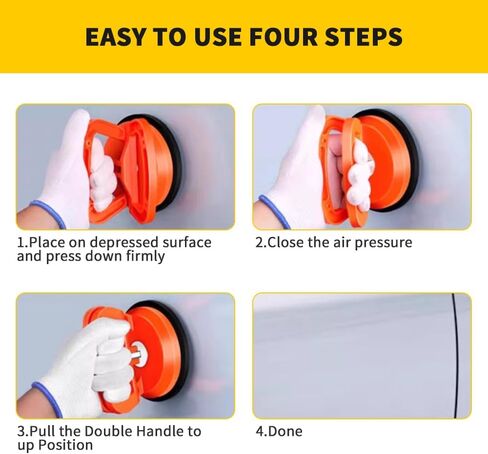 EASY TO USE FOUR STEPS

1.Place on depressed surface and press down firmly

2.Close the air pressure

3.Pull the Double Handle to up Position

4.Done