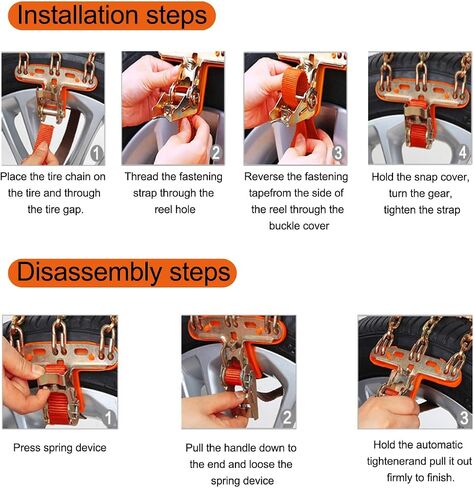 Installation steps

1

Place the tire chain on the tire and through the tire gap.

2

Thread the fastening strap through the reel hole

3

Reverse the fastening tapefrom the side of the reel through the buckle cover

4

Hold the snap cover, turn the gear, tighten the strap

Disassembly steps

1

Press spring device

2

Pull the handle down to the end and loose the spring device

3

Hold the automatic tightenerand pull it out firmly to finish.