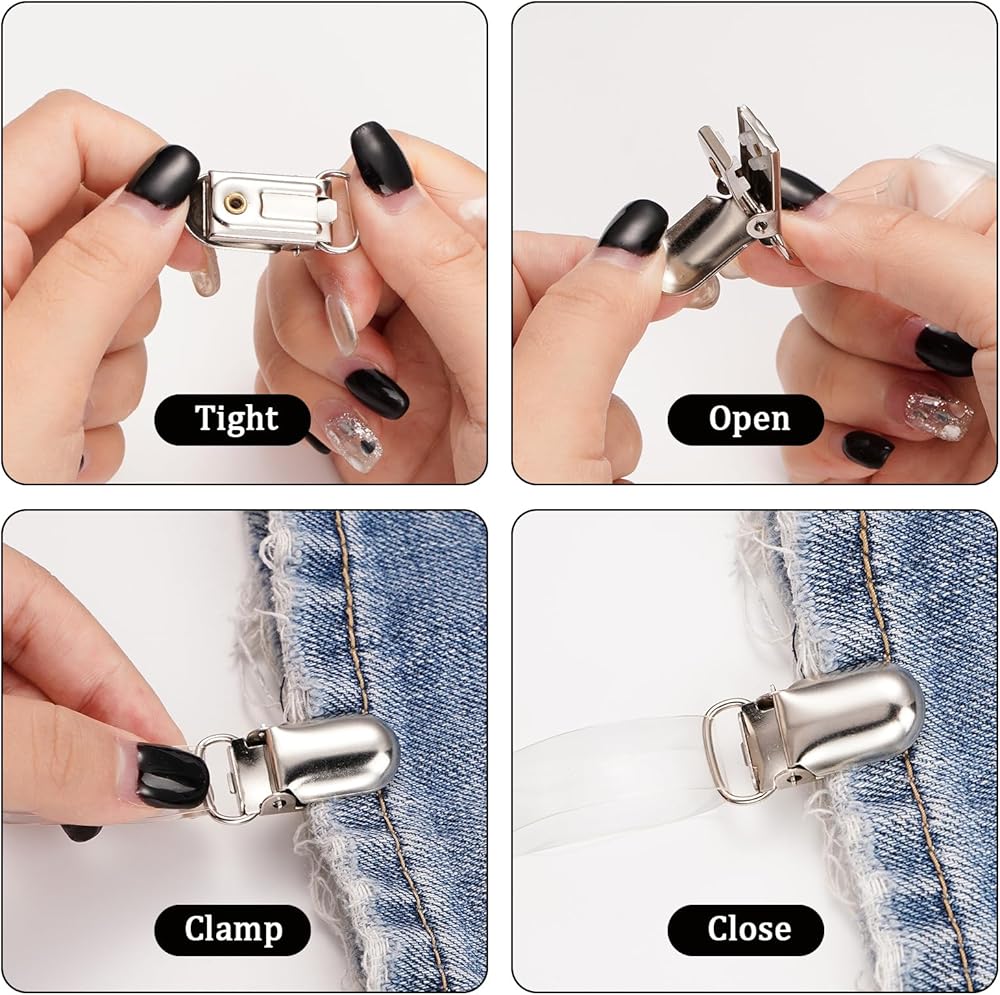 Tight

Open

Clamp

Close