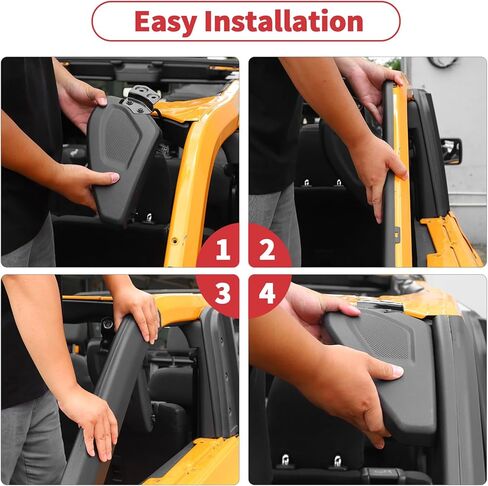 Easy Installation

1

2

3

4