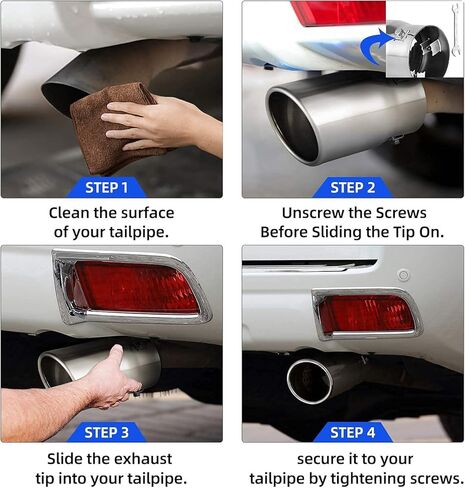 STEP 1

Clean the surface of your tailpipe.

STEP 2

Unscrew the Screws Before Sliding the Tip On.

STEP 3

Slide the exhaust tip into your tailpipe.

STEP 4

secure it to your tailpipe by tightening screws.