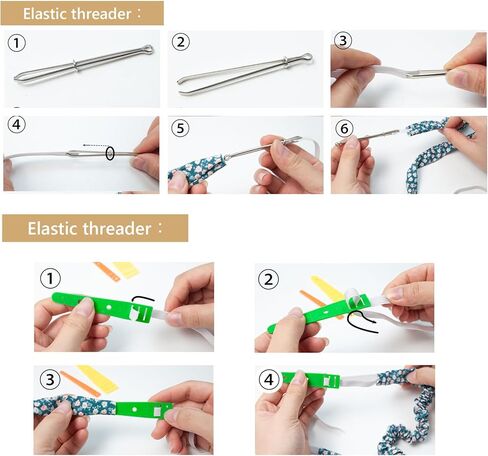 Elastic threader：

①

②

③

④

⑤

⑥

Elastic threader：

①

②

③

④