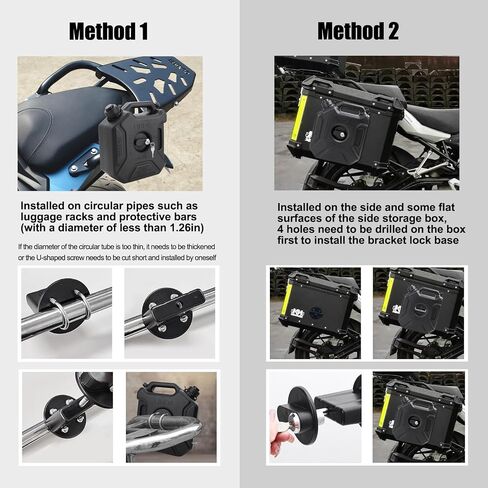 Method 1

Installed on circular pipes such as luggage racks and protective bars (with a diameter of less than 1.26in)

If the diameter of the circular tube is too thin, it needs to be thickened or the U-shaped screw needs to be cut short and installed by oneself

Method 2

Installed on the side and some flat surfaces of the side storage box, 4 holes need to be drilled on the box first to install the bracket lock base