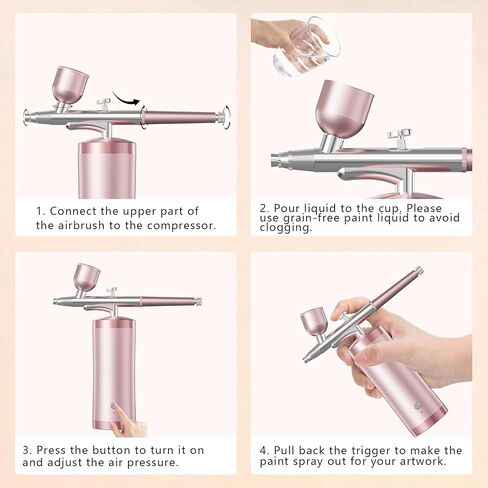 1. Connect the upper part of the airbrush to the compressor.

2. Pour liquid to the cup. Please use grain-free paint liquid to avoid clogging.

3. Press the button to turn it on and adjust the air pressure.

4. Pull back the trigger to make the paint spray out for your artwork.