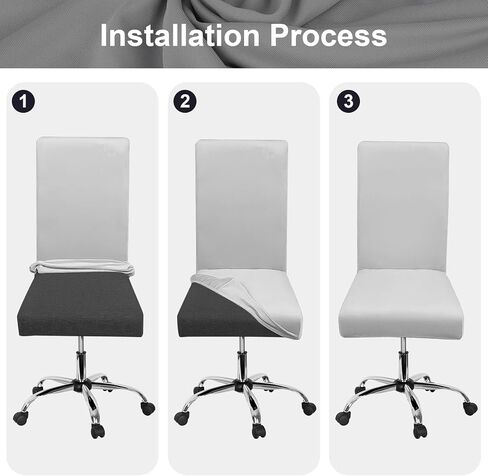 Installation Process

1

2

3