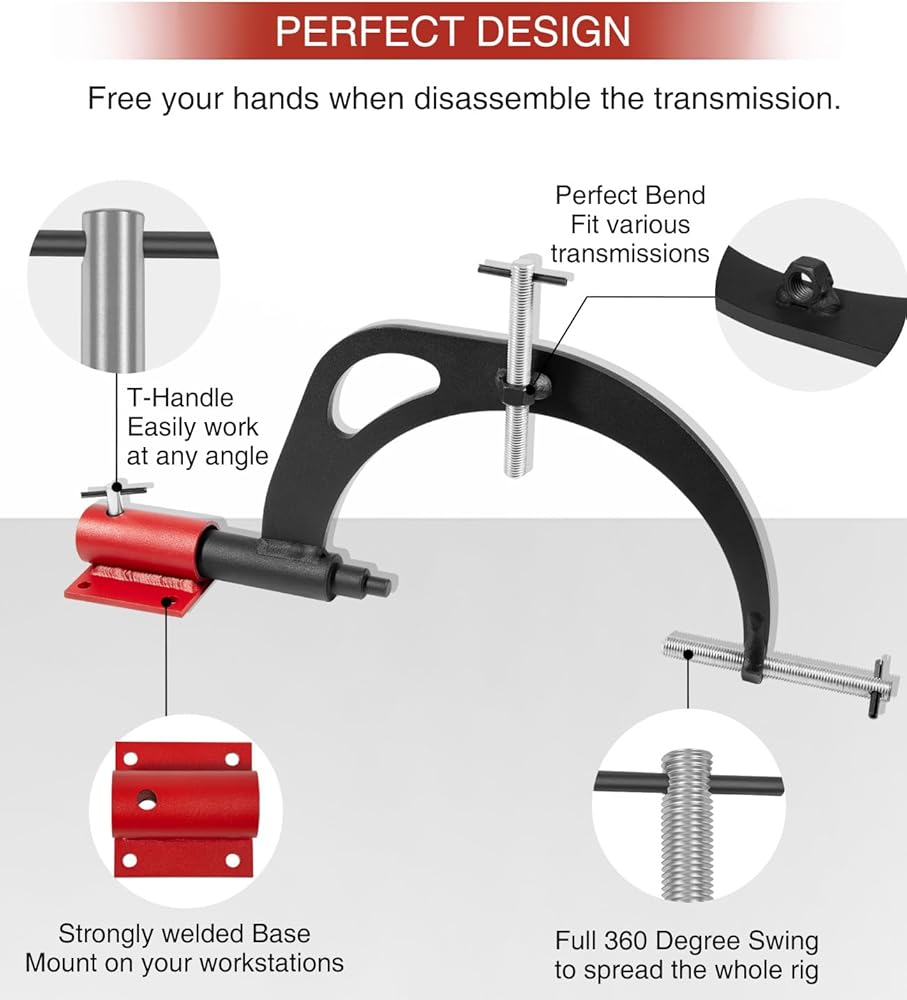 PERFECT DESIGN

Free your hands when disassemble the transmission.

Perfect Bend
Fit various
transmissions

T-Handle
Easily work
at any angle

Strongly welded Base
Mount on your workstations

Full 360 Degree Swing
to spread the whole rig