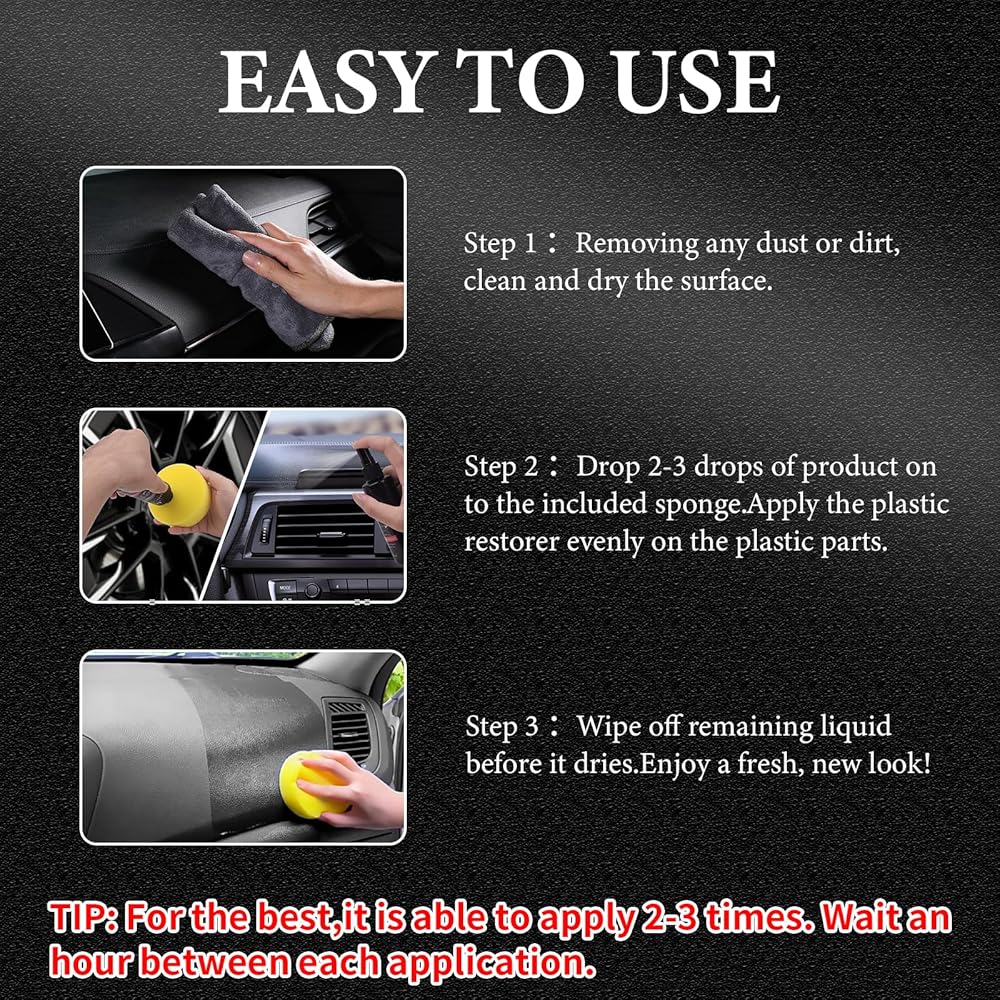 EASY TO USE

Step 1： Removing any dust or dirt, clean and dry the surface.

Step 2： Drop 2-3 drops of product on to the included sponge.Apply the plastic restorer evenly on the plastic parts.

Step 3： Wipe off remaining liquid before it dries.Enjoy a fresh, new look!

TIP: For the best,it is able to apply 2-3 times. Wait an hour between each application.