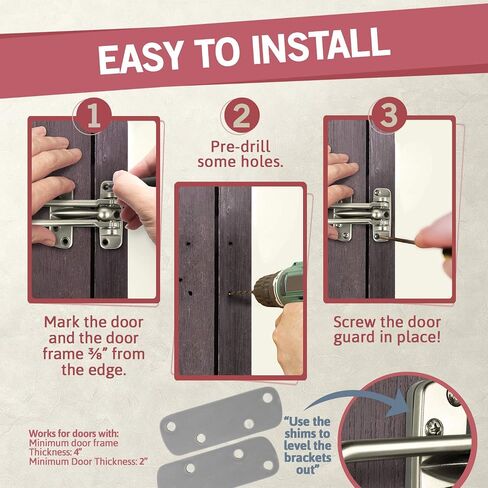 EASY TO INSTALL

1

Mark the door and the door frame ⅜" from the edge.

2

Pre-drill some holes.

3

Screw the door guard in place!

Works for doors with:
Minimum door frame Thickness: 4"
Minimum Door Thickness: 2"

"Use the shims to level the brackets out"