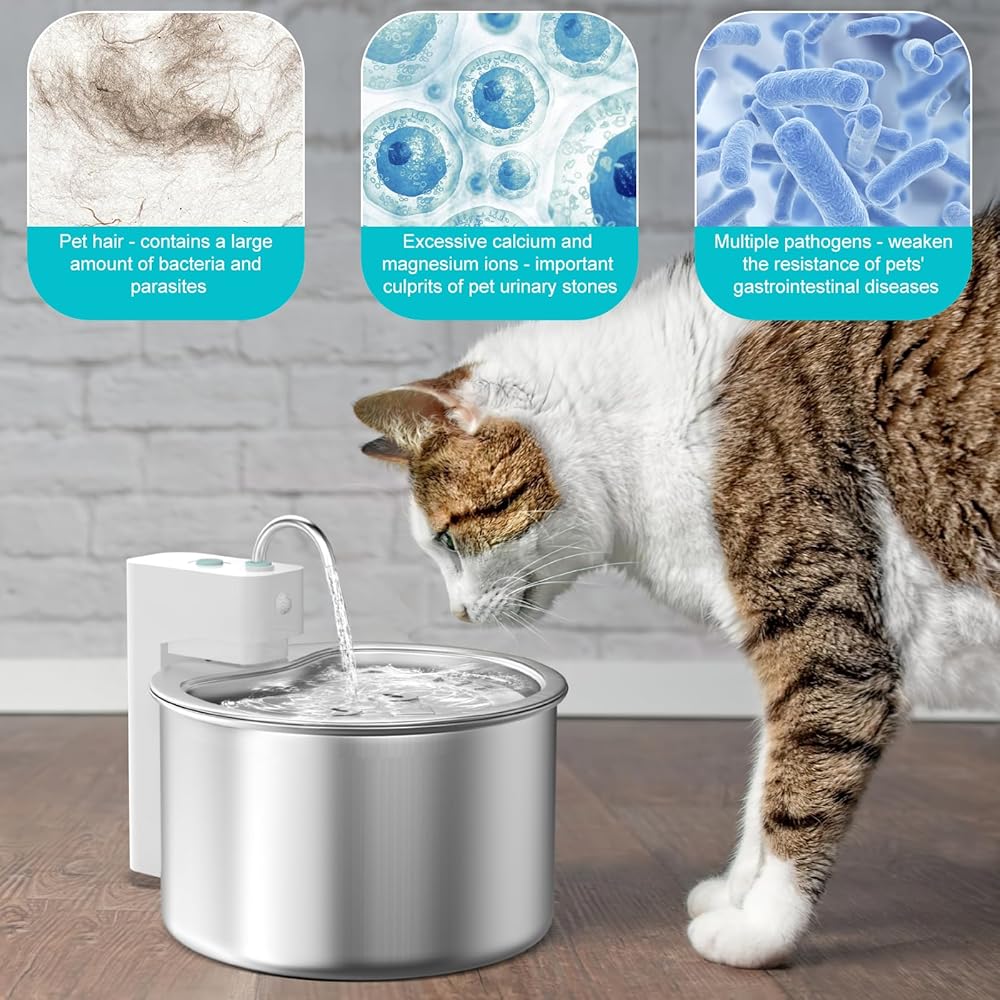 Pet hair - contains a large amount of bacteria and parasites

Excessive calcium and magnesium ions - important culprits of pet urinary stones

Multiple pathogens - weaken the resistance of pets' gastrointestinal diseases