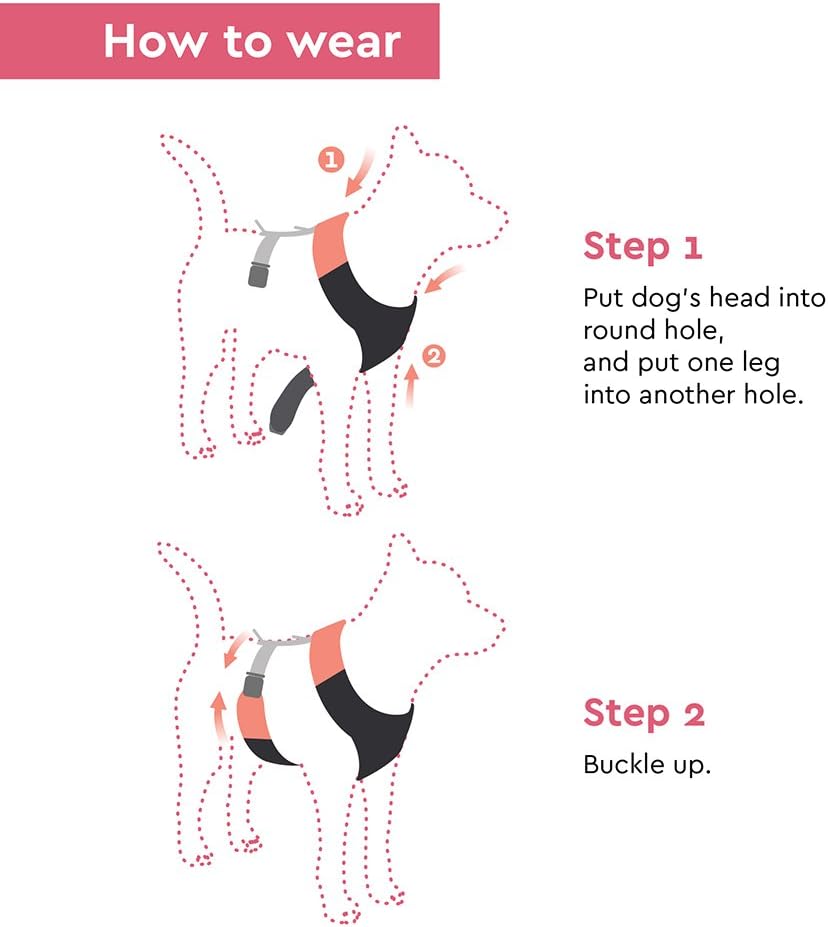 How to wear

1

2

Step 1

Put dog's head into round hole, and put one leg into another hole.

Step 2

Buckle up.