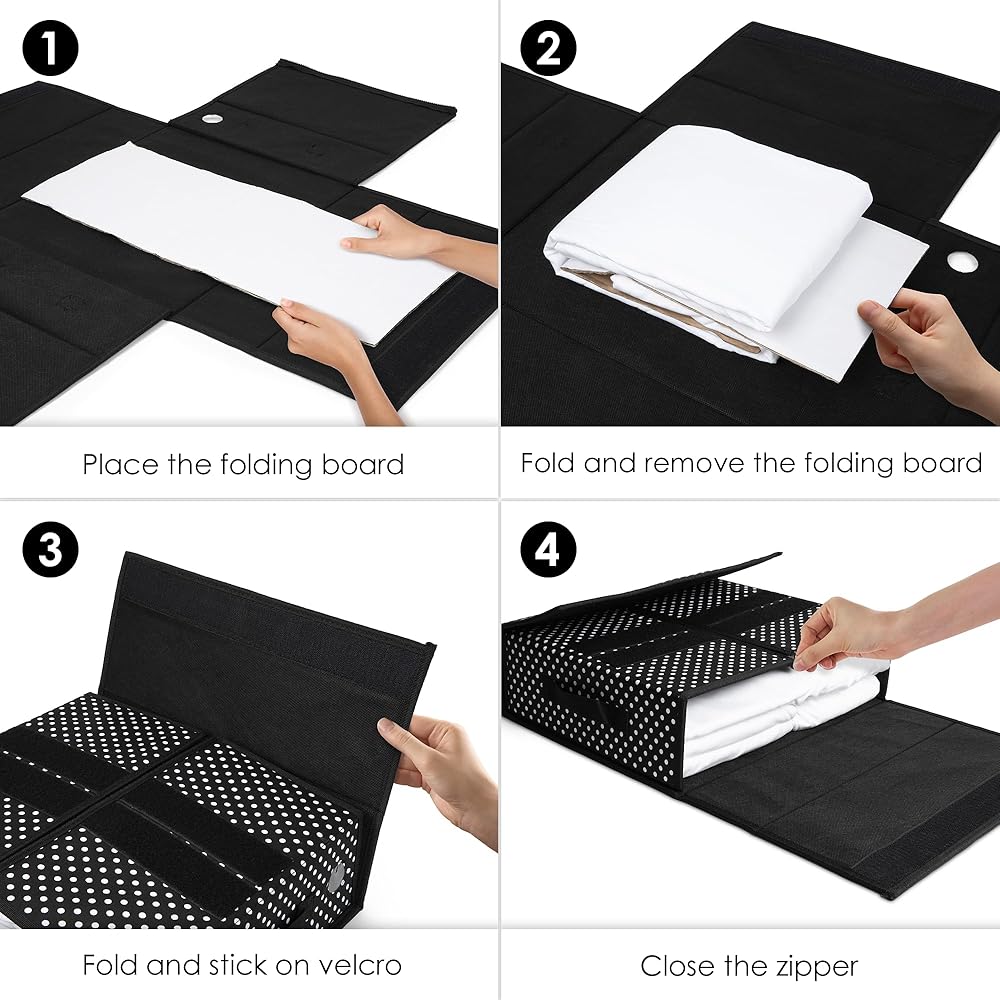 1
Place the folding board

2
Fold and remove the folding board

3
Fold and stick on velcro

4
Close the zipper