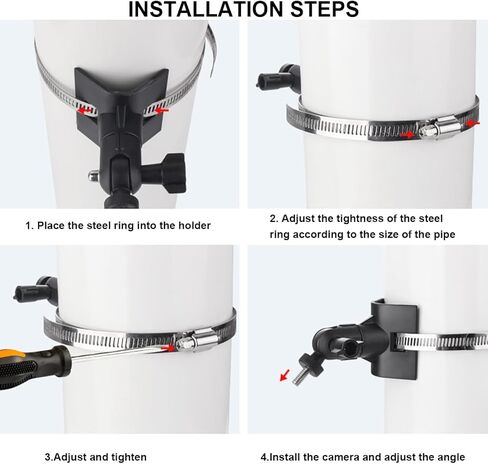 INSTALLATION STEPS

1. Place the steel ring into the holder

2. Adjust the tightness of the steel ring according to the size of the pipe

3.Adjust and tighten

4.Install the camera and adjust the angle