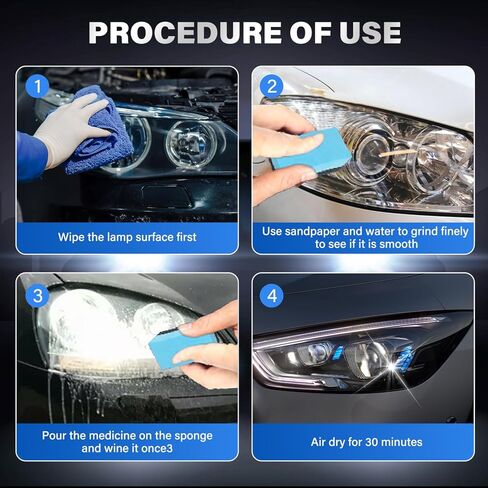 PROCEDURE OF USE

1
Wipe the lamp surface first

2
Use sandpaper and water to grind finely to see if it is smooth

3
Pour the medicine on the sponge and wine it once3

4
Air dry for 30 minutes