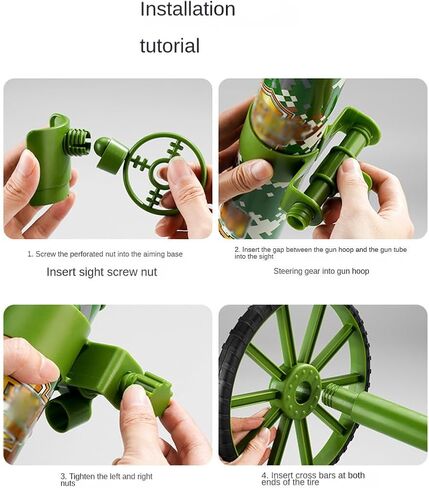 Installation

tutorial

1. Screw the perforated nut into the aiming base

Insert sight screw nut

2. Insert the gap between the gun hoop and the gun tube into the sight

Steering gear into gun hoop

3. Tighten the left and right nuts

4. Insert cross bars at both ends of the tire