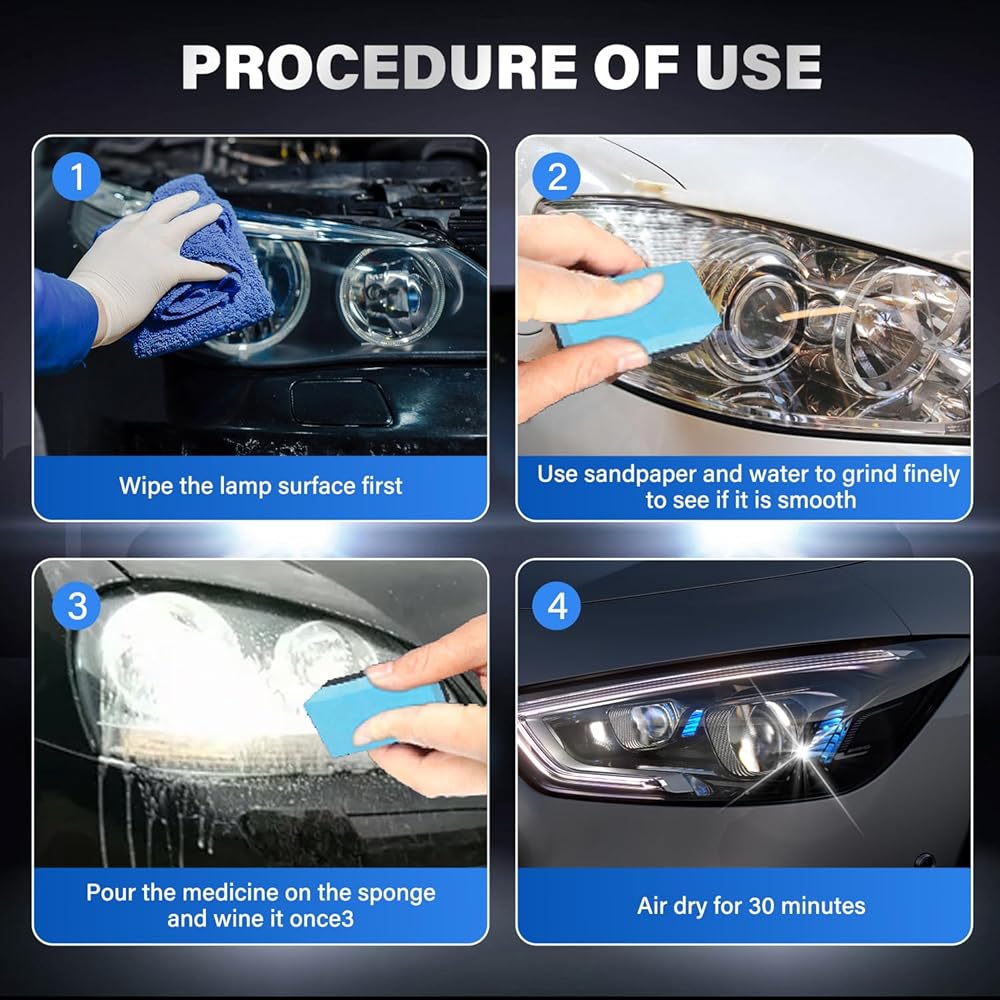 PROCEDURE OF USE

1

Wipe the lamp surface first

2

Use sandpaper and water to grind finely to see if it is smooth

3

Pour the medicine on the sponge and wine it once3

4

Air dry for 30 minutes