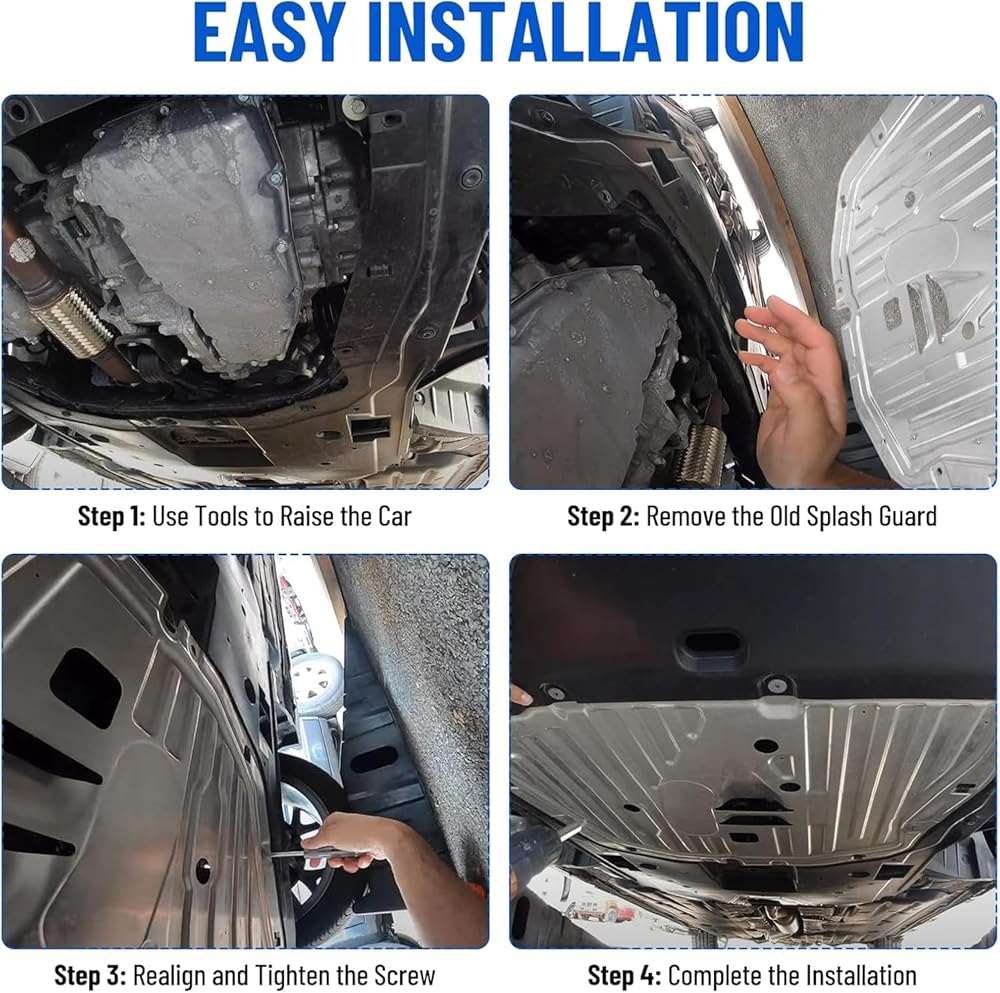 EASY INSTALLATION

Step 1: Use Tools to Raise the Car

Step 2: Remove the Old Splash Guard

Step 3: Realign and Tighten the Screw

Step 4: Complete the Installation