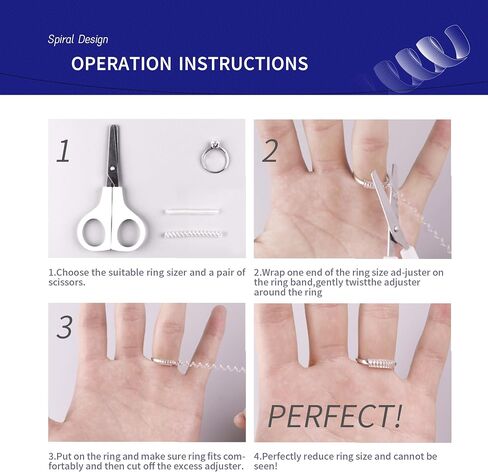 Spiral Design

OPERATION INSTRUCTIONS

1

1.Choose the suitable ring sizer and a pair of scissors.

2

2.Wrap one end of the ring size ad-juster on the ring band,gently twistthe adjuster around the ring

3

3.Put on the ring and make sure ring fits comfortably and then cut off the excess adjuster.

PERFECT!

4.Perfectly reduce ring size and cannot be seen!