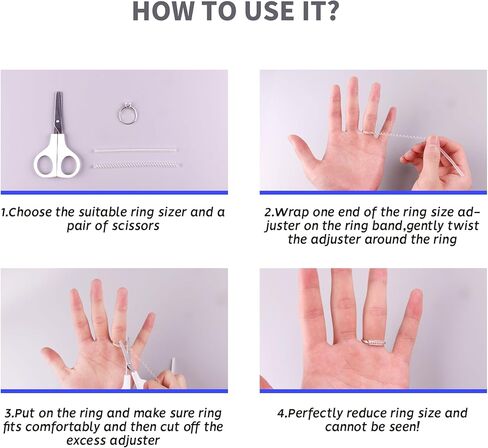 HOW TO USE IT?

1.Choose the suitable ring sizer and a pair of scissors

2.Wrap one end of the ring size adjuster on the ring band,gently twist the adjuster around the ring

3.Put on the ring and make sure ring fits comfortably and then cut off the excess adjuster

4.Perfectly reduce ring size and cannot be seen!