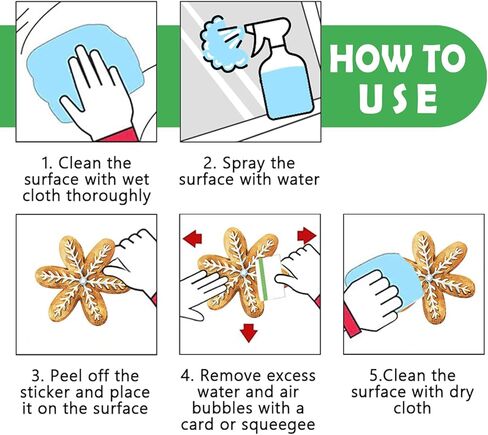 HOW TO USE

1. Clean the surface with wet cloth thoroughly

2. Spray the surface with water

3. Peel off the sticker and place it on the surface

4. Remove excess water and air bubbles with a card or squeegee

5.Clean the surface with dry cloth