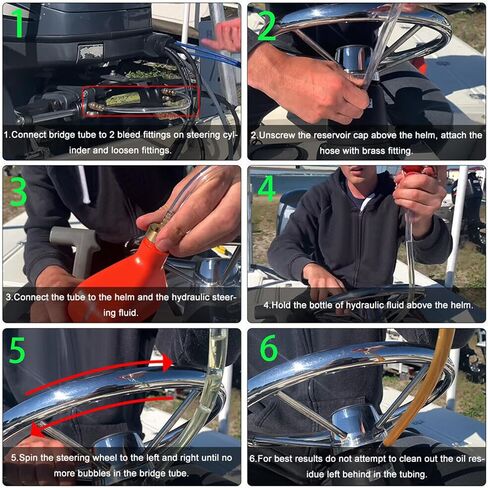 1

1.Connect bridge tube to 2 bleed fittings on steering cylinder and loosen fittings.

2

2.Unscrew the reservoir cap above the helm, attach the hose with brass fitting.

3

3.Connect the tube to the helm and the hydraulic steering fluid.

4

4.Hold the bottle of hydraulic fluid above the helm.

5

5.Spin the steering wheel to the left and right until no more bubbles in the bridge tube.

6

6.For best results do not attempt to clean out the oil residue left behind in the tubing.