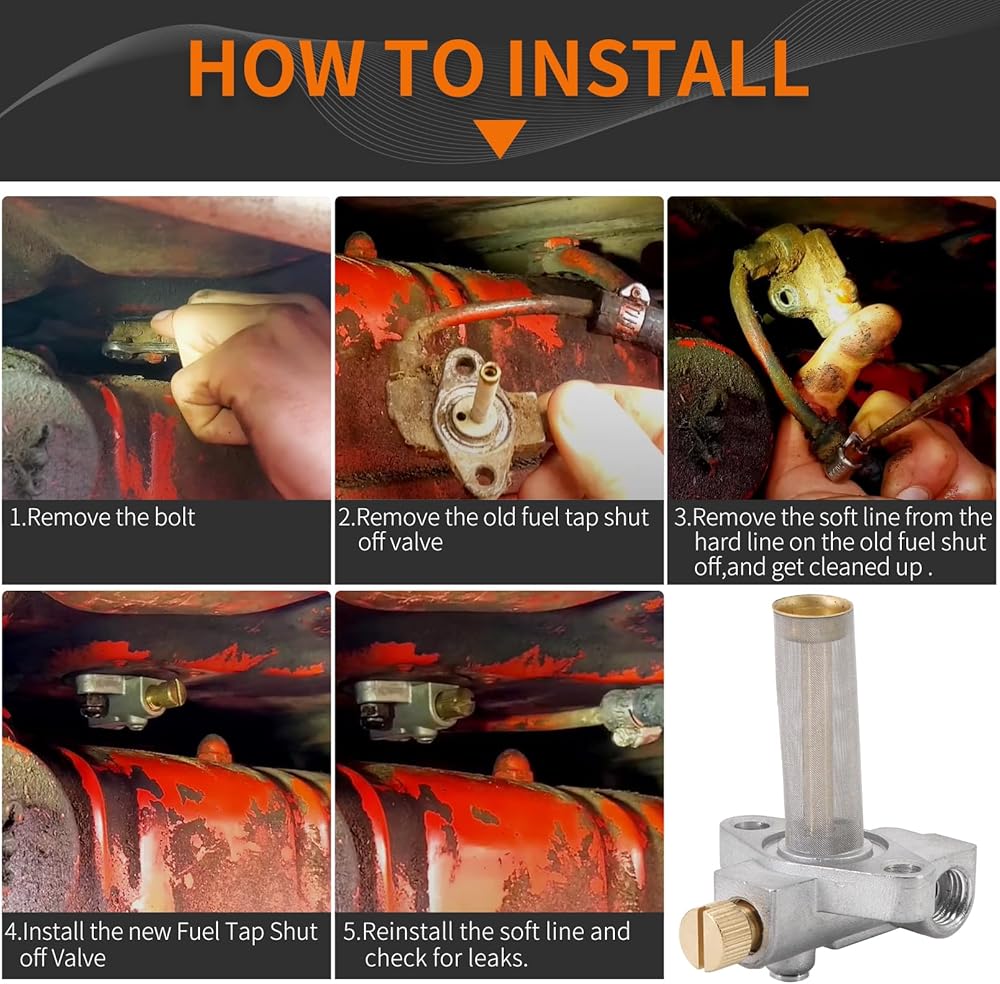 HOW TO INSTALL

1.Remove the bolt

2.Remove the old fuel tap shut off valve

3.Remove the soft line from the hard line on the old fuel shut off,and get cleaned up .

4.Install the new Fuel Tap Shut off Valve

5.Reinstall the soft line and check for leaks.