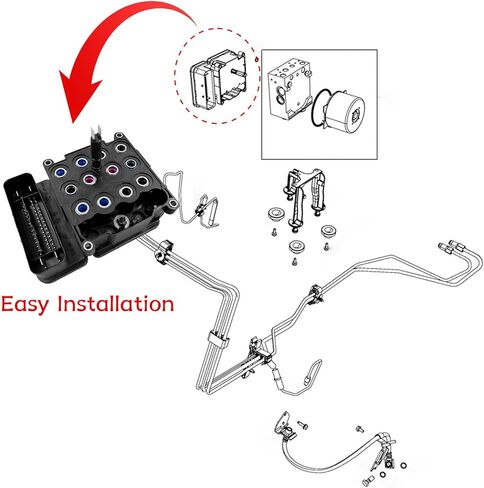 Easy Installation