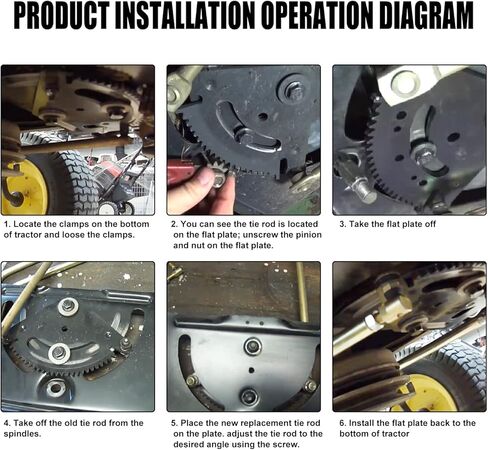 PRODUCT INSTALLATION OPERATION DIAGRAM

1. Locate the clamps on the bottom of tractor and loose the clamps.

2. You can see the tie rod is located on the flat plate; unscrew the pinion and nut on the flat plate.

3. Take the flat plate off

4. Take off the old tie rod from the spindles.

5. Place the new replacement tie rod on the plate. adjust the tie rod to the desired angle using the screw.

6. Install the flat plate back to the bottom of tractor