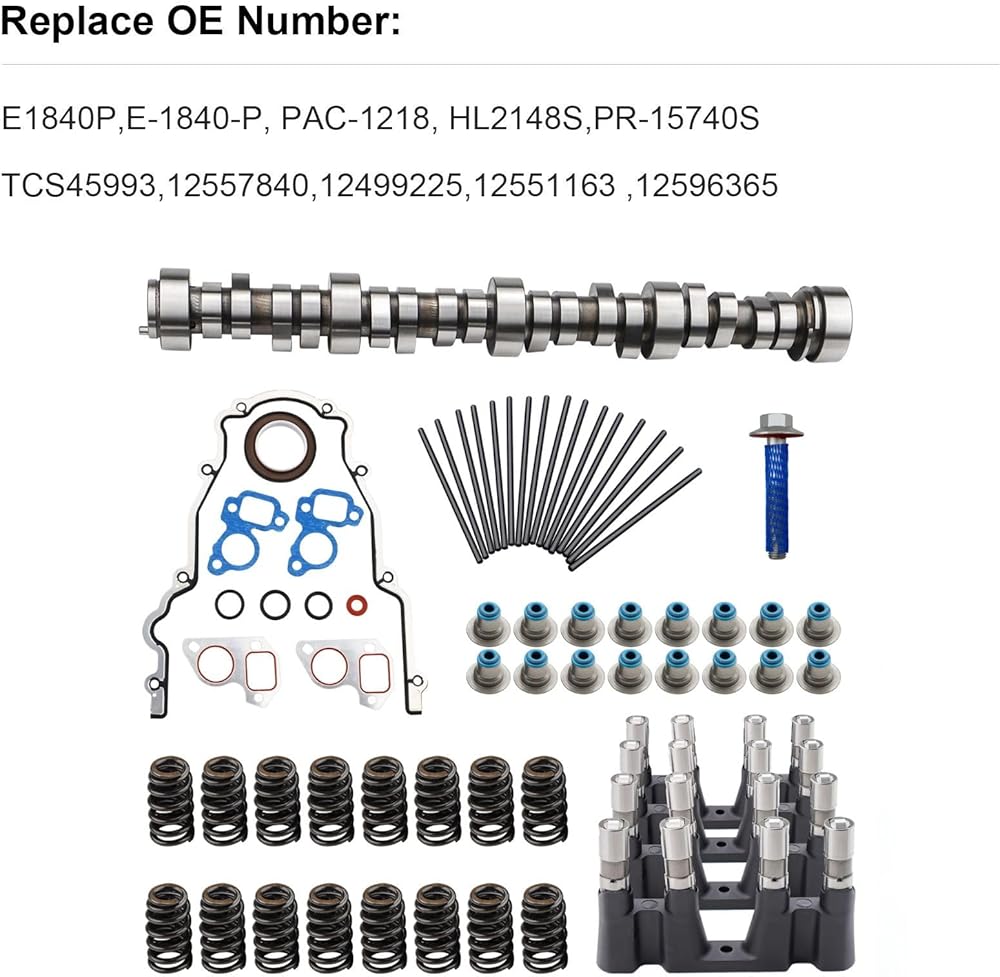 Replace OE Number:

E1840P,E-1840-P, PAC-1218, HL2148S,PR-15740S

TCS45993,12557840,12499225,12551163 ,12596365