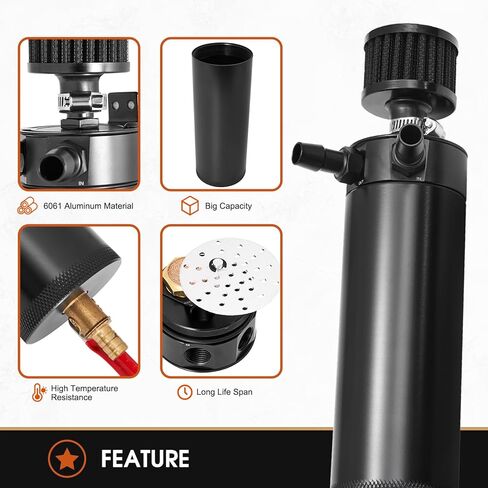 IN

6061 Aluminum Material

Big Capacity

High Temperature Resistance

Long Life Span

FEATURE