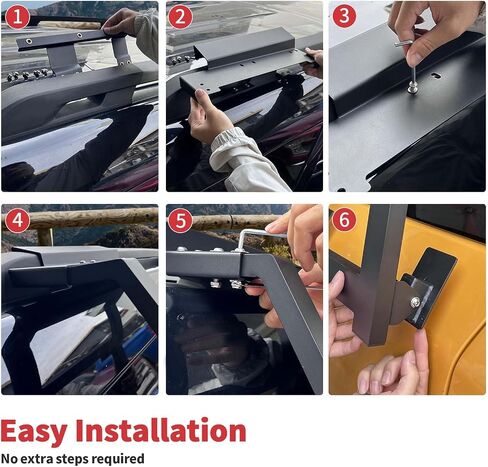 1
2
3
4
5
6

Easy Installation
No extra steps required