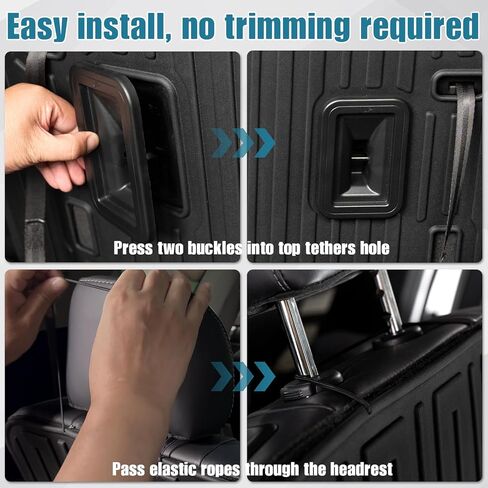 Easy install, no trimming required

Press two buckles into top tethers hole

Pass elastic ropes through the headrest