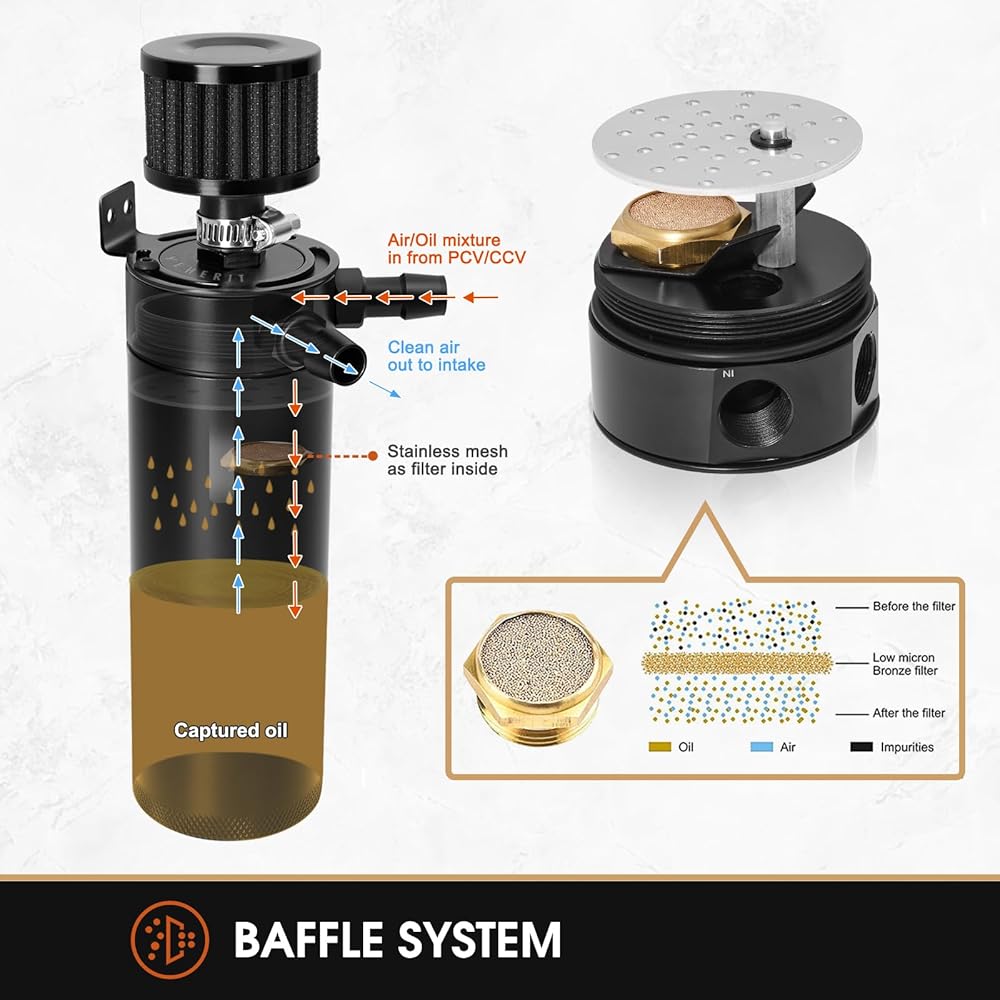 Air/Oil mixture in from PCV/CCV

Clean air out to intake

Stainless mesh as filter inside

Captured oil

NI

Before the filter

Low micron Bronze filter

After the filter

Oil

Air

Impurities

BAFFLE SYSTEM