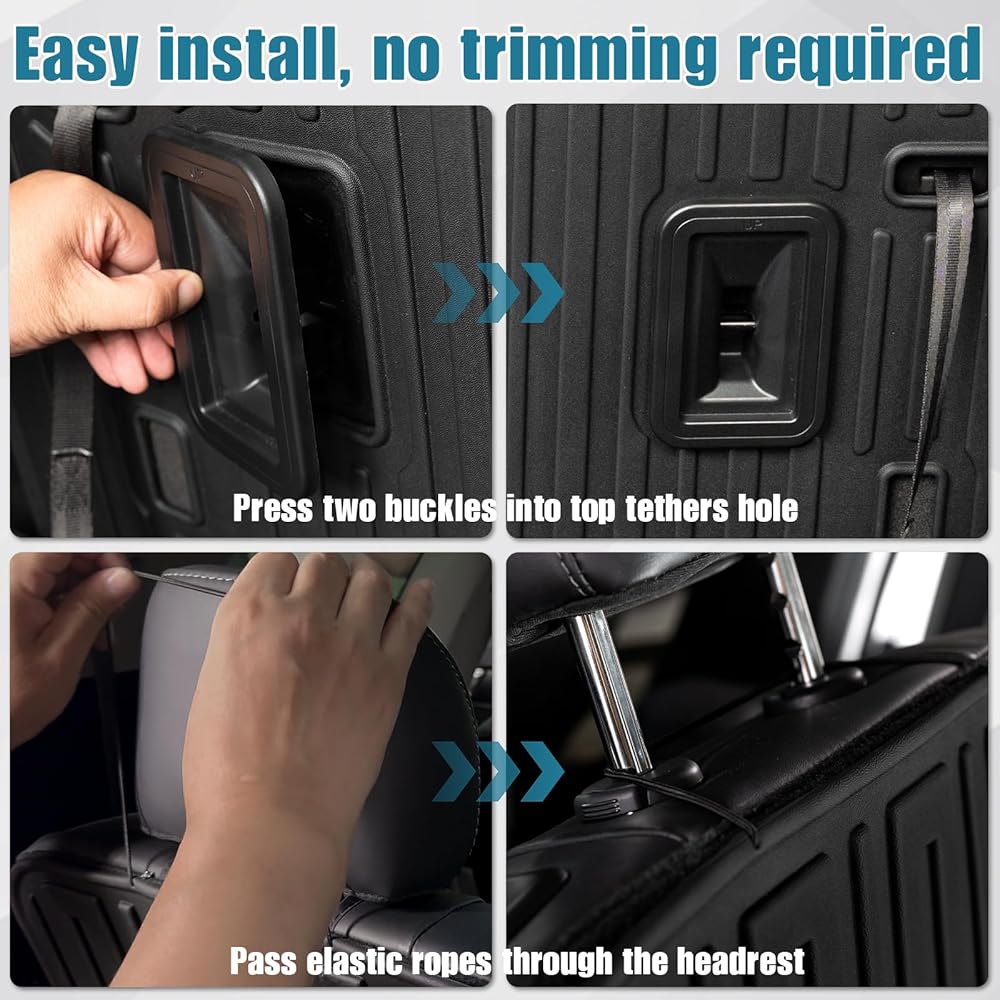 Easy install, no trimming required

UP

UP

Press two buckles into top tethers hole

Pass elastic ropes through the headrest