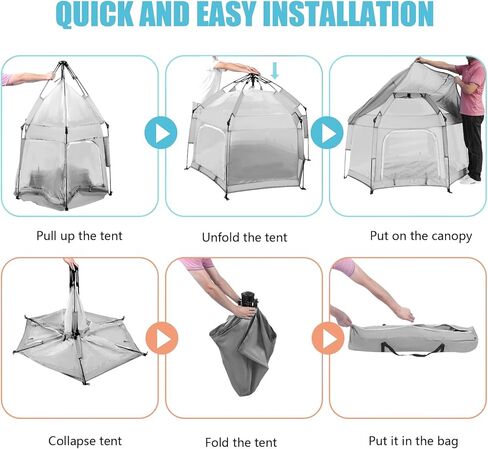 QUICK AND EASY INSTALLATION

Pull up the tent

Unfold the tent

Put on the canopy

Collapse tent

Fold the tent

Put it in the bag