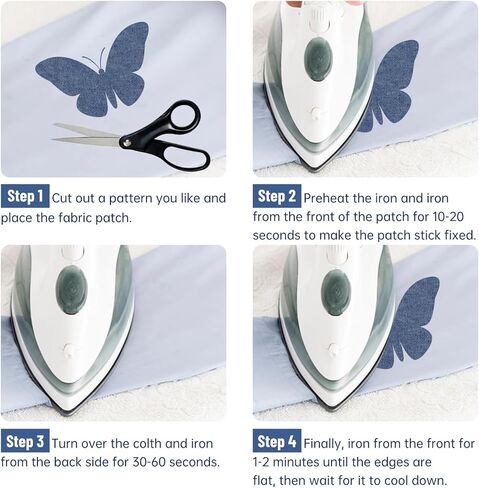 Step 1 Cut out a pattern you like and place the fabric patch.

Step 2 Preheat the iron and iron from the front of the patch for 10-20 seconds to make the patch stick fixed.

Step 3 Turn over the colth and iron from the back side for 30-60 seconds.

Step 4 Finally, iron from the front for 1-2 minutes until the edges are flat, then wait for it to cool down.