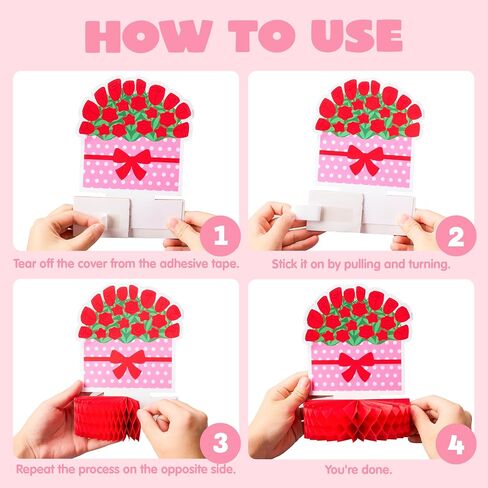 HOW TO USE

1
Tear off the cover from the adhesive tape.

2
Stick it on by pulling and turning.

3
Repeat the process on the opposite side.

4
You're done.